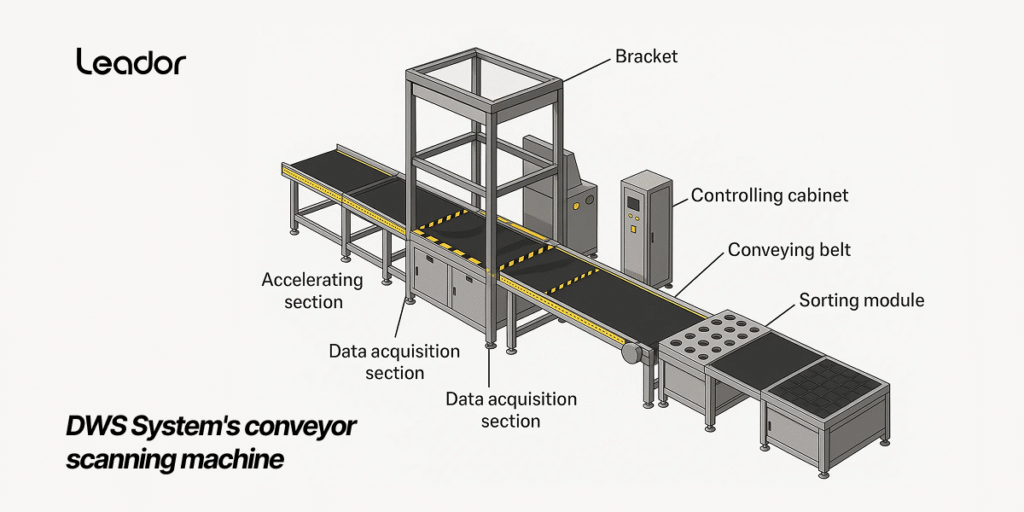 Leador

Bracket

Controlling cabinet

Conveying belt

Sorting module

Accelerating section

Data acquisition section

Data acquisition section

DWS System's conveyor scanning machine